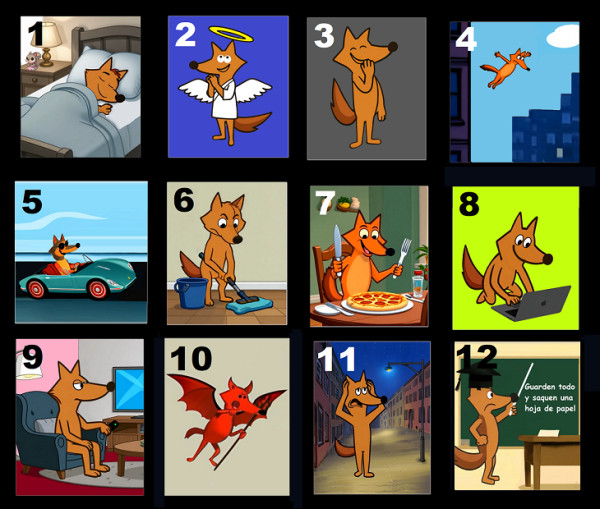 1

2

3

4

5

6

7

8

9

10

11

12

Guarden todo y saquen una hoja de papel